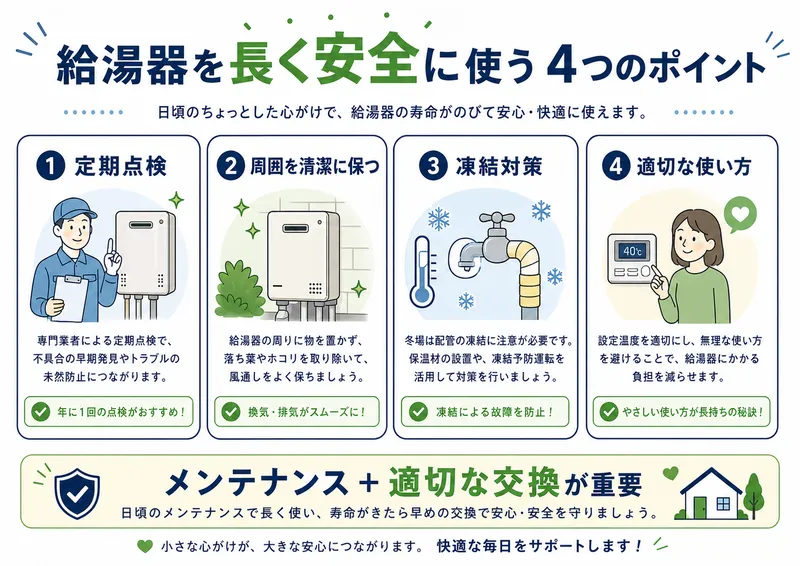 給湯器を長く安全に使う 4つのポイント

日頃のちょっとした心がけで、給湯器の寿命がのびて安心・快適に使えます。

1 定期点検

専門業者による定期点検で、不具合の早期発見やトラブルの未然防止につながります。

年に1回の点検がおすすめ！

2 周囲を清潔に保つ

給湯器の周りに物を置かず、落ち葉やホコリを取り除いて、風通しをよく保ちましょう。

換気・排気がスムーズに！

3 凍結対策

冬場は配管の凍結に注意が必要です。保温材の設置や、凍結予防運転を活用して対策を行いましょう。

凍結による故障を防止！

4 適切な使い方

40℃

設定温度を適切にし、無理な使い方を避けることで、給湯器にかかる負担を減らせます。

やさしい使い方が長持ちの秘訣！

メンテナンス + 適切な交換が重要

日頃のメンテナンスで長く使い、寿命がきたら早めの交換で安心・安全を守りましょう。

小さな心がけが、大きな安心につながります。 快適な毎日をサポートします！