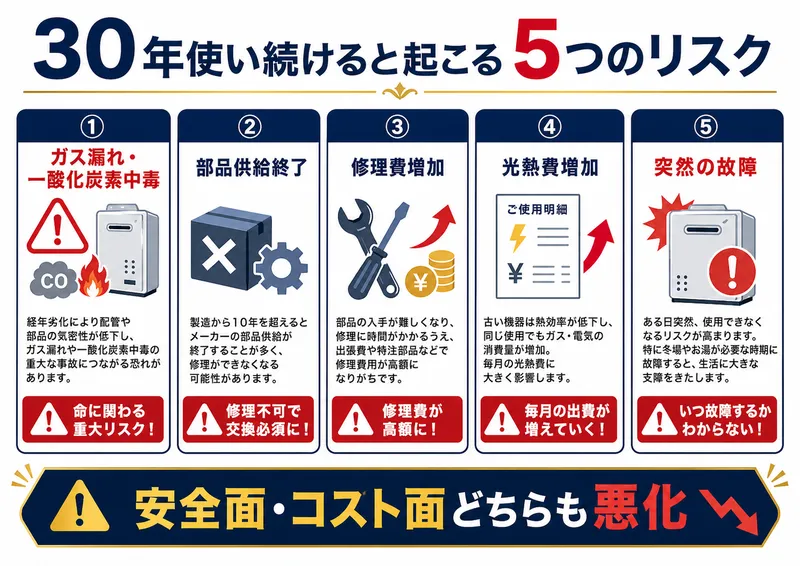 30年使い続けると起こる5つのリスク

①
ガス漏れ・一酸化炭素中毒

CO

経年劣化により配管や部品の気密性が低下し、ガス漏れや一酸化炭素中毒の重大な事故につながる恐れがあります。

命に関わる重大リスク！

②
部品供給終了

製造から10年を超えるとメーカーの部品供給が終了することが多く、修理ができなくなる可能性があります。

修理不可で交換必須に！

③
修理費増加

¥

部品の入手が難しくなり、修理に時間がかかるうえ、出張費や特注部品などで修理費用が高額になりがちです。

修理費が高額に！

④
光熱費増加

ご使用明細
¥

古い機器は熱効率が低下し、同じ使用でもガス・電気の消費量が増加。毎月の光熱費に大きく影響します。

毎月の出費が増えていく！

⑤
突然の故障

ある日突然、使用できなくなるリスクが高まります。特に冬場やお湯が必要な時期に故障すると、生活に大きな支障をきたします。

いつ故障するかわからない！

安全面・コスト面どちらも悪化