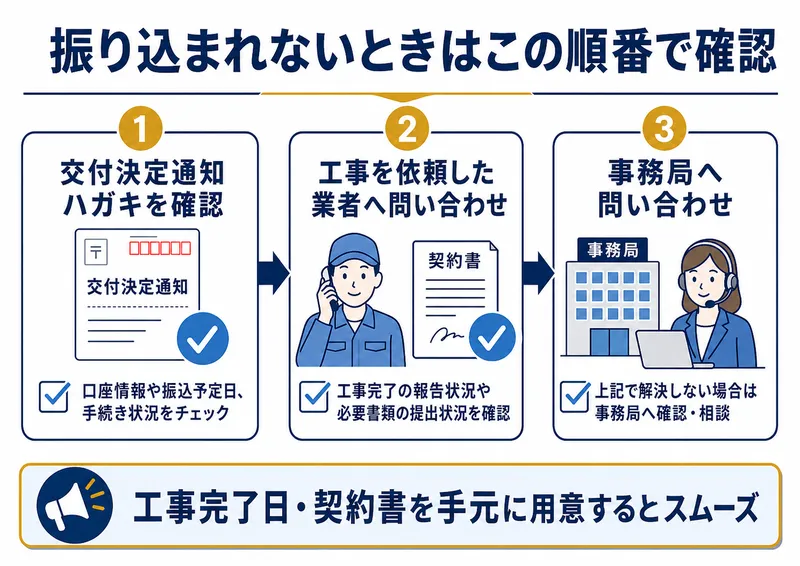 振り込まれないときはこの順番で確認

1

交付決定通知ハガキを確認

〒

交付決定通知

口座情報や振込予定日、手続き状況をチェック

2

工事を依頼した業者へ問い合わせ

契約書

工事完了の報告状況や必要書類の提出状況を確認

3

事務局へ問い合わせ

事務局

上記で解決しない場合は事務局へ確認・相談

工事完了日・契約書を手元に用意するとスムーズ